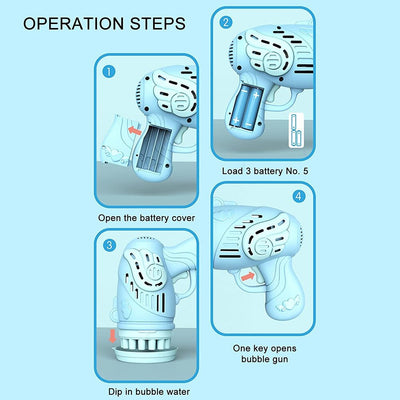 OPERATION STEPS

1

Open the battery cover

2

Load 3 battery No. 5

3

Dip in bubble water

4

One key opens bubble gun