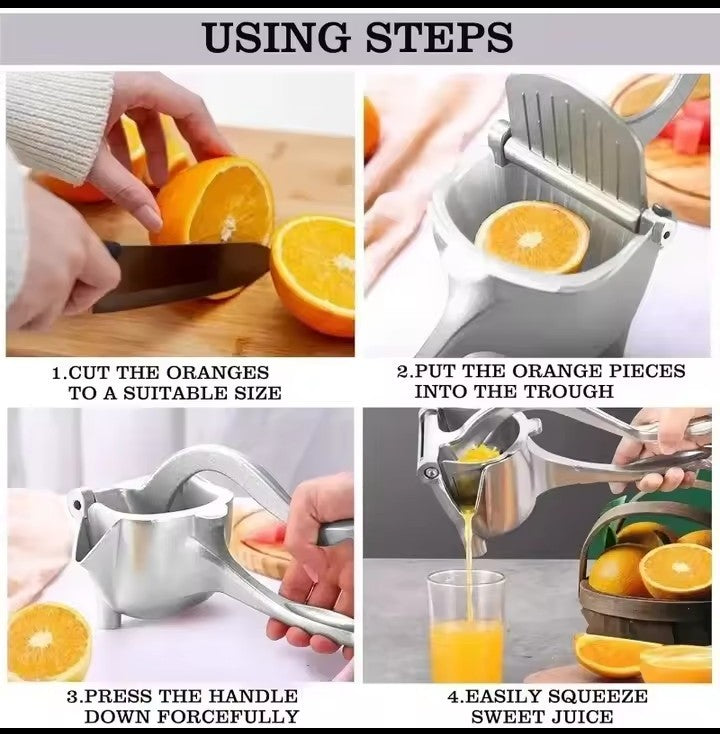 USING STEPS

1.CUT THE ORANGES TO A SUITABLE SIZE

2.PUT THE ORANGE PIECES INTO THE TROUGH

3.PRESS THE HANDLE DOWN FORCEFULLY

4.EASILY SQUEEZE SWEET JUICE