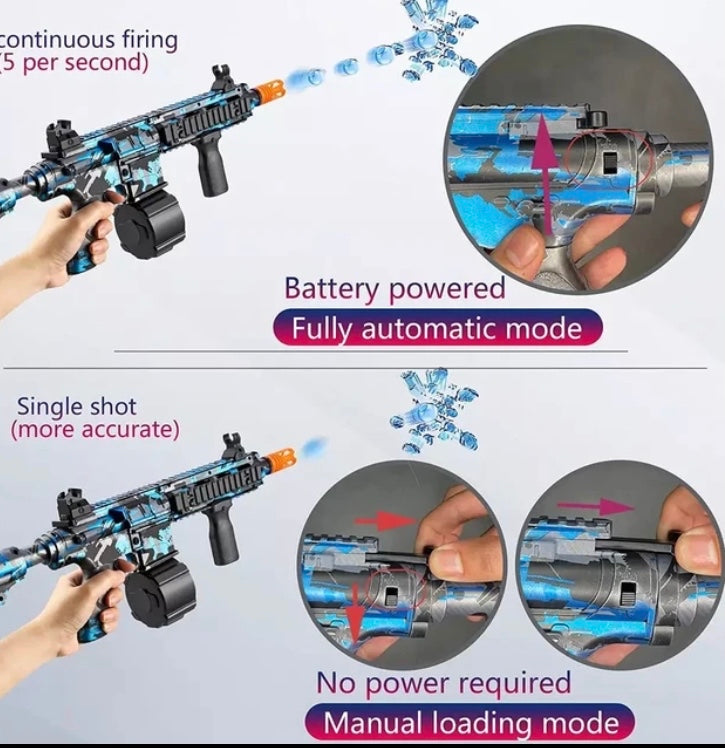 continuous firing
(5 per second)

Battery powered
Fully automatic mode

Single shot
(more accurate)

No power required
Manual loading mode