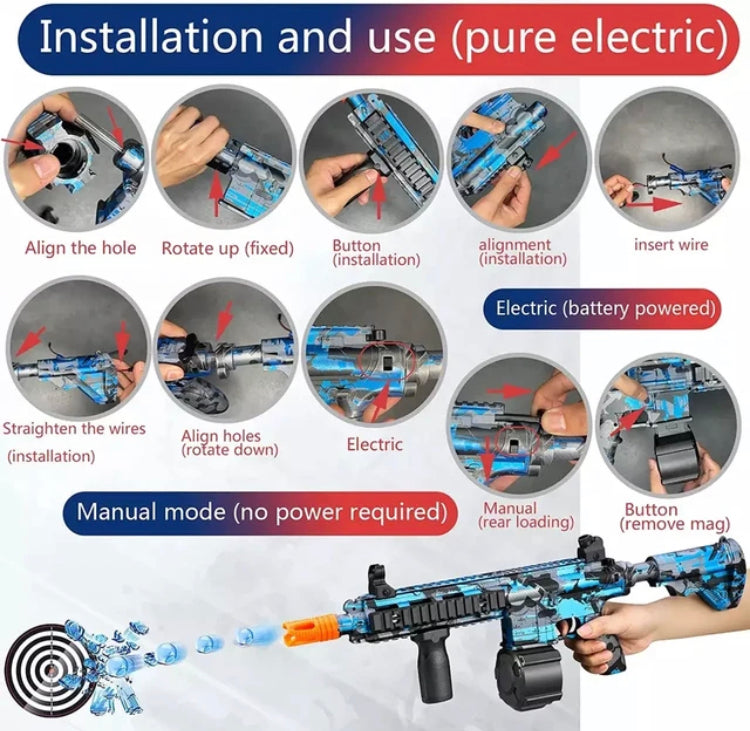 Installation and use (pure electric)

Align the hole

Rotate up (fixed)

Button (installation)

alignment (installation)

insert wire

Electric (battery powered)

Straighten the wires (installation)

Align holes (rotate down)

Electric

Manual mode (no power required)

Manual (rear loading)

Button (remove mag)